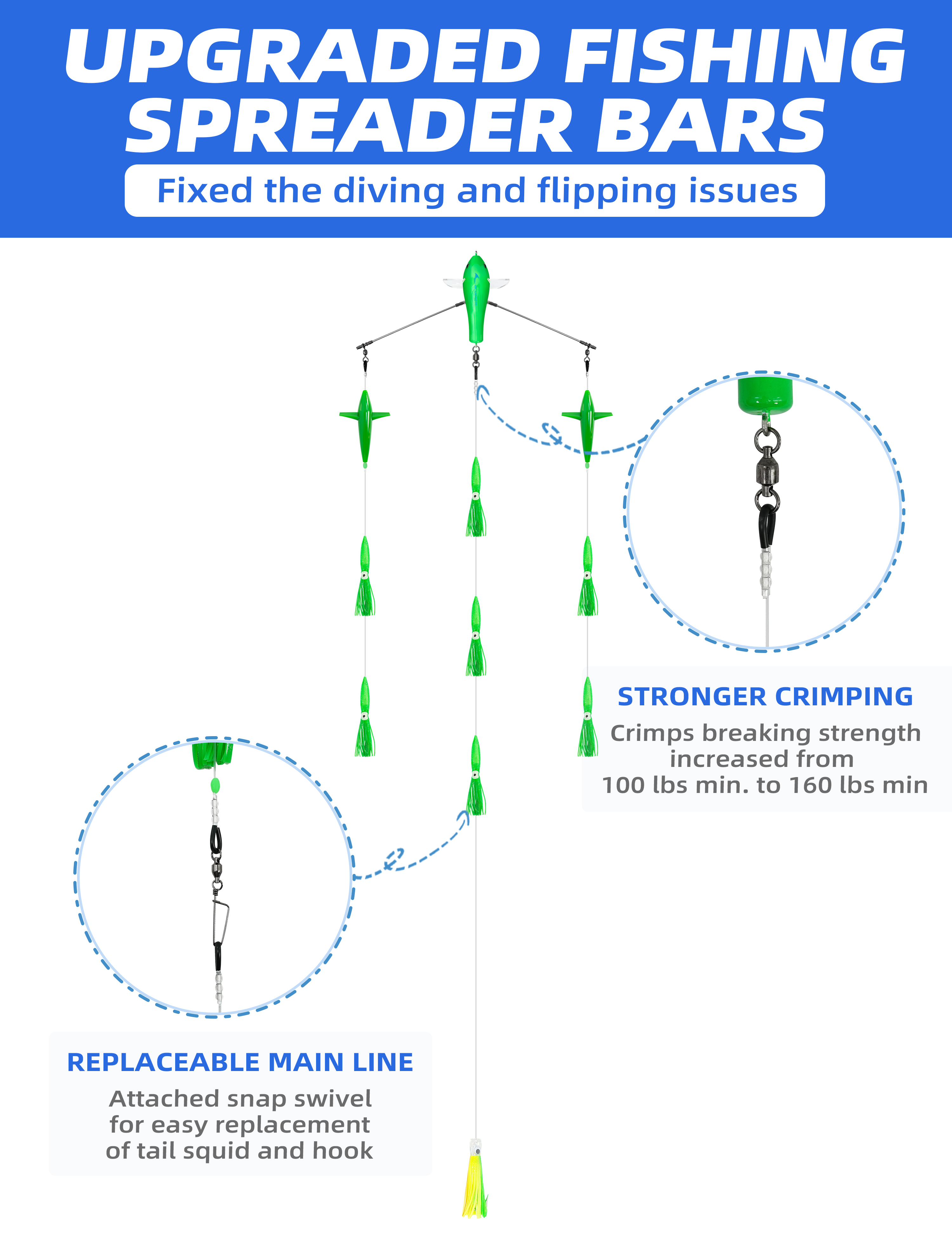 UPGRADED FISHING SPREADER BARS

Fixed the diving and flipping issues

STRONGER CRIMPING

Crimps breaking strength increased from 100 lbs min. to 160 lbs min

REPLACEABLE MAIN LINE

Attached snap swivel for easy replacement of tail squid and hook